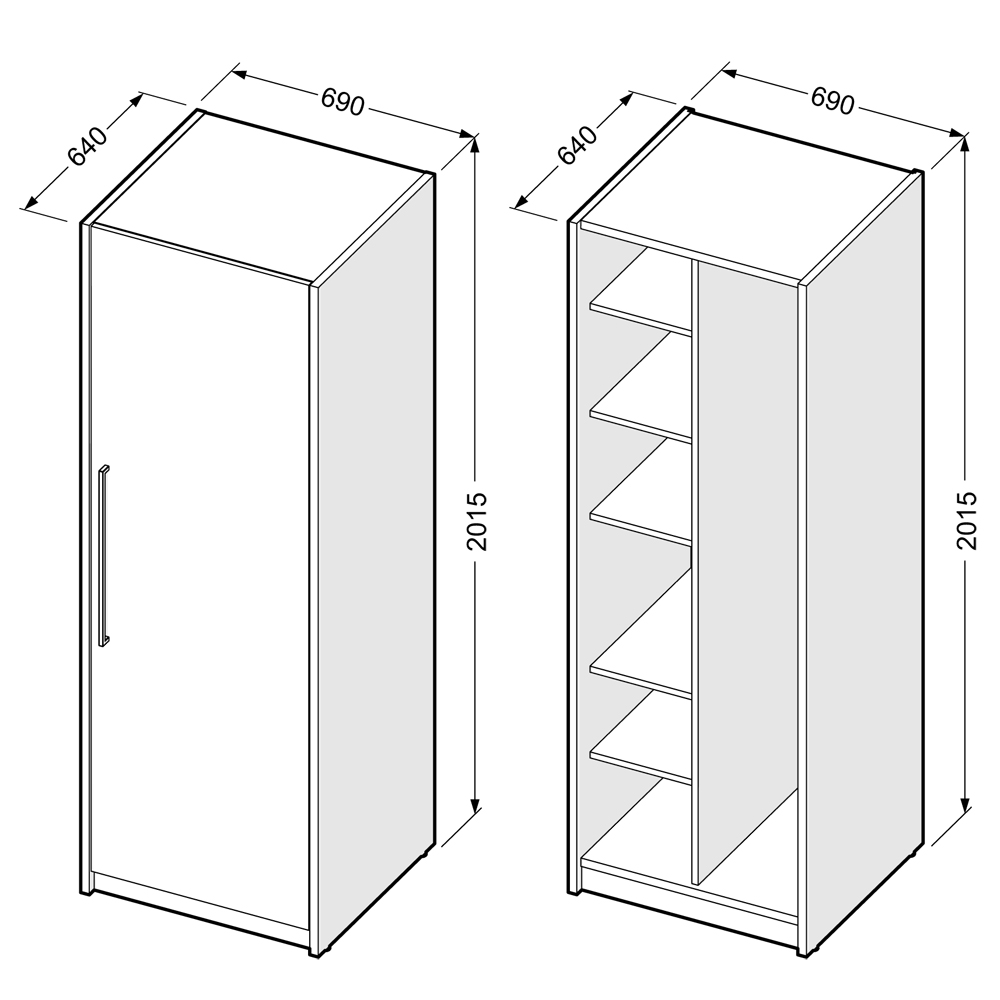 640
690
2015
640
690
2015