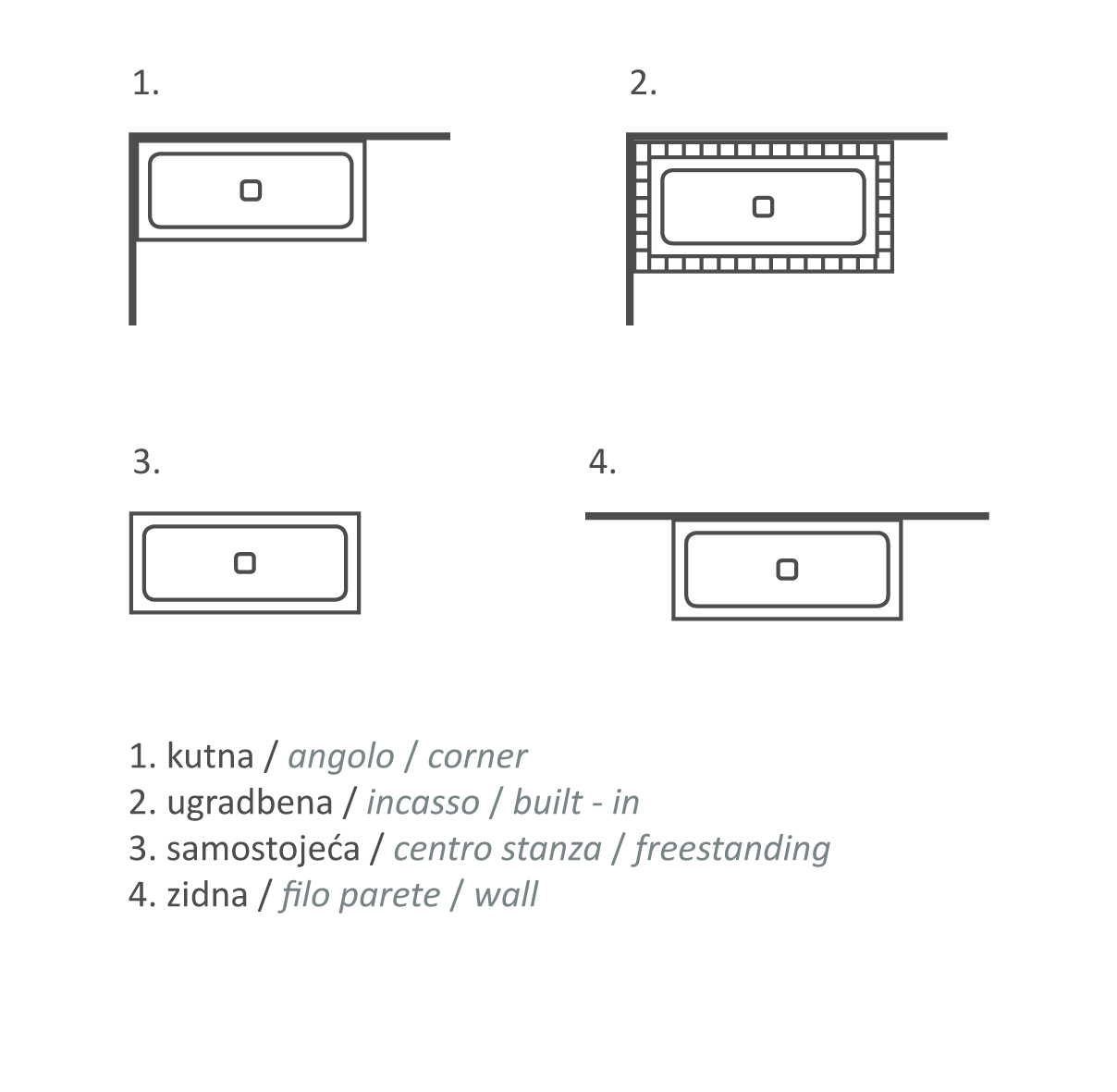 1.

2.

3.

4.

1. kutna / angolo / corner
2. ugradbena / incasso / built - in
3. samostojeća / centro stanza / freestanding
4. zidna / filo parete / wall