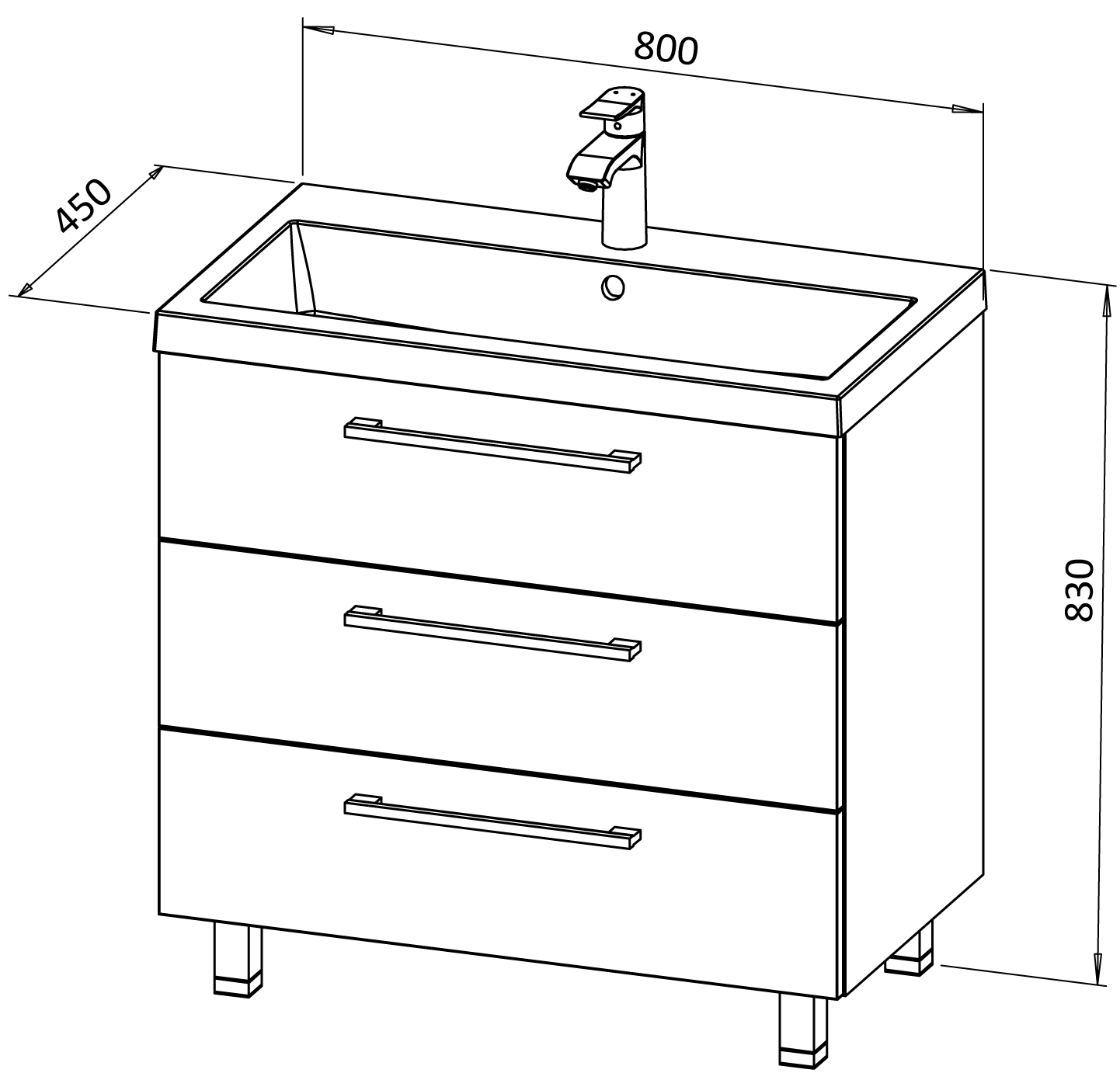 800

450

830